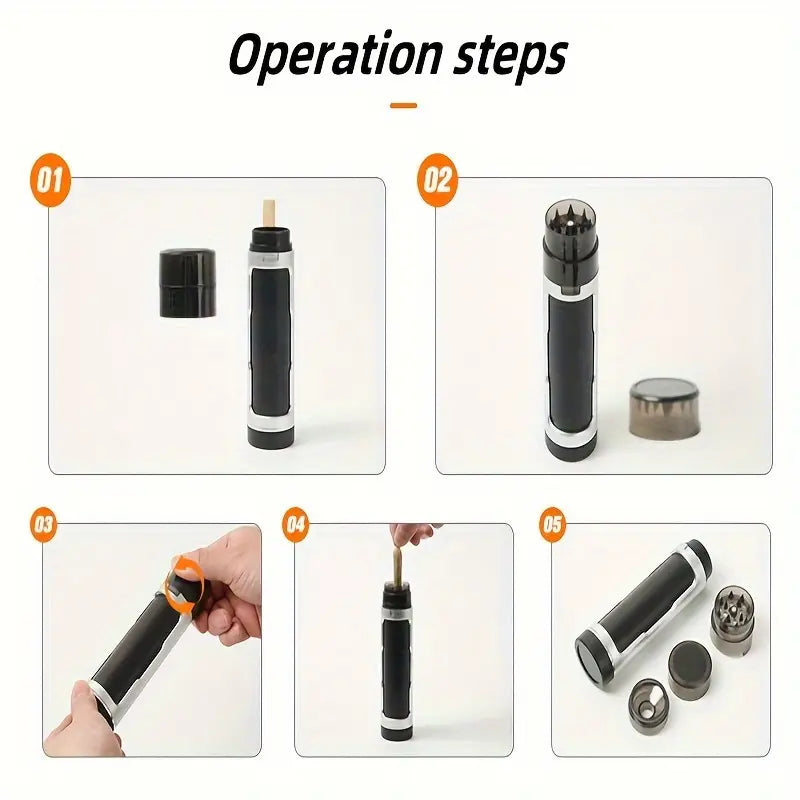 Operation steps

01

02

03

04

05